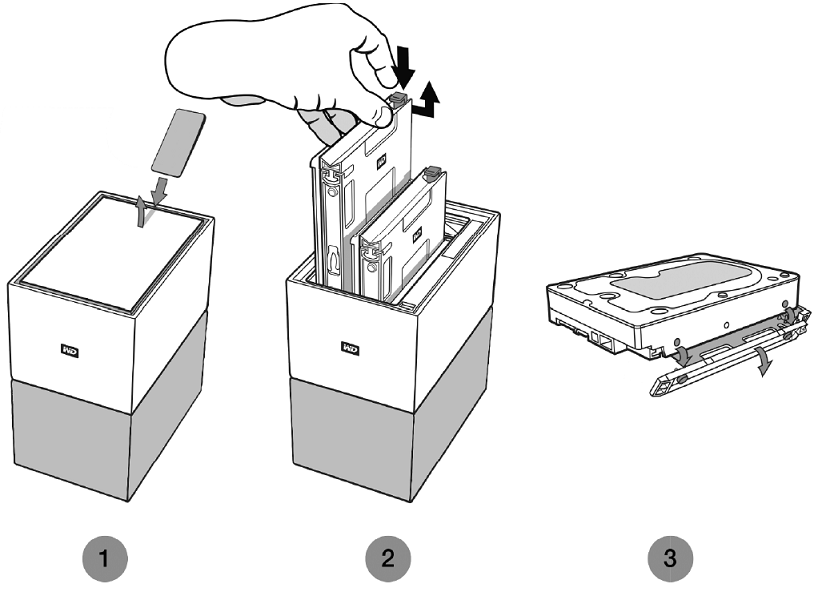 WD

WD

WD

WD

1

2

3